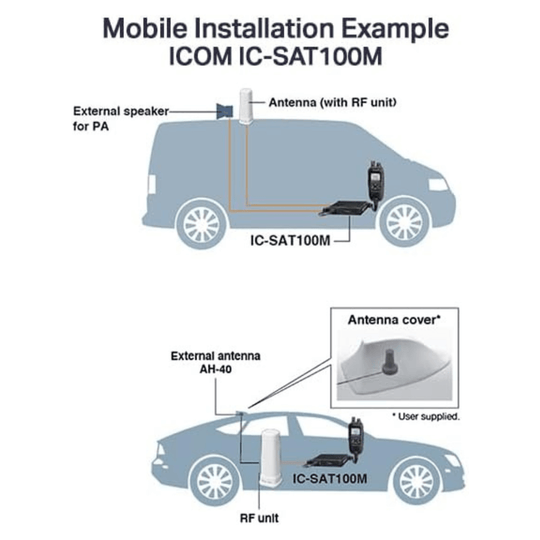 Mobile Installation Example
ICOM IC-SAT100M

External speaker for PA

Antenna (with RF unit)

IC-SAT100M

Antenna cover*

External antenna AH-40

* User supplied.

IC-SAT100M

RF unit